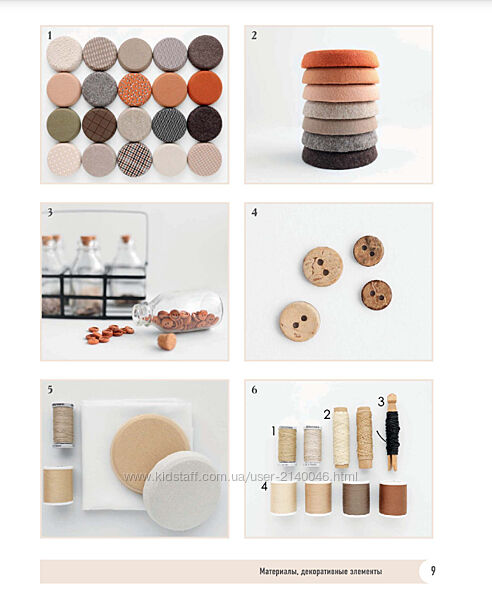 1

2

3

4

5

6

1

2

3

4

www.kidstaff.com.ua/user-2140046.html

Материалы, декоративные элементы

9