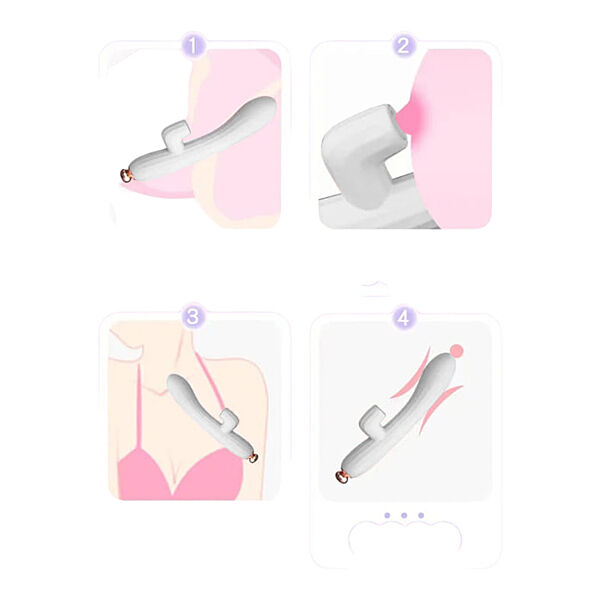 1
2
3
4