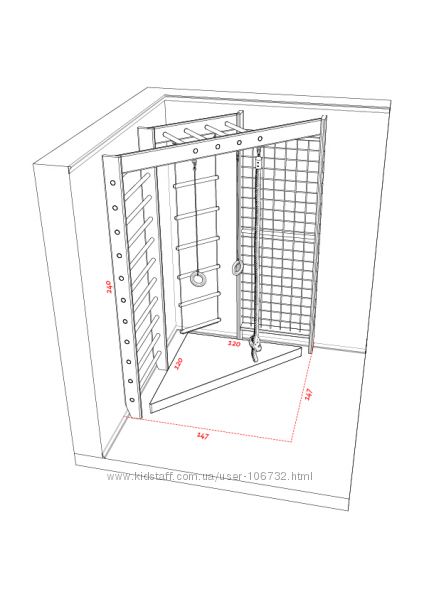 240

120

120

147

147

www.kidstaff.com.ua/user-106732.html